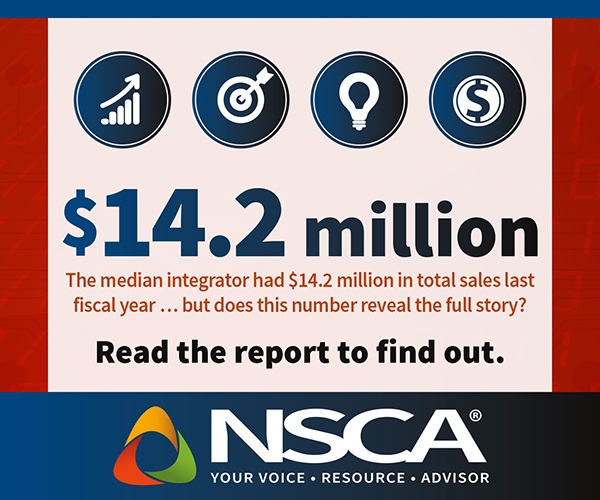 $14.2 million

The median integrator had $14.2 million in total sales last fiscal year … but does this number reveal the full story?

Read the report to find out.

NSCA®
YOUR VOICE • RESOURCE • ADVISOR