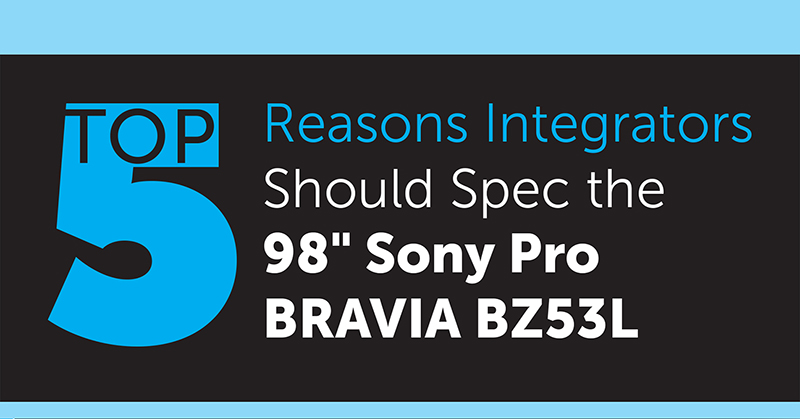 TOP 5

Reasons Integrators Should Spec the 98" Sony Pro BRAVIA BZ53L